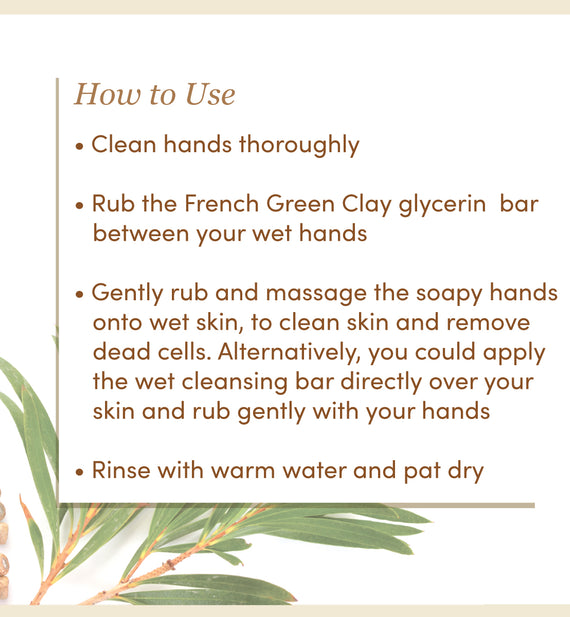 How to Use

• Clean hands thoroughly

• Rub the French Green Clay glycerin bar between your wet hands

• Gently rub and massage the soapy hands onto wet skin, to clean skin and remove dead cells. Alternatively, you could apply the wet cleansing bar directly over your skin and rub gently with your hands

• Rinse with warm water and pat dry