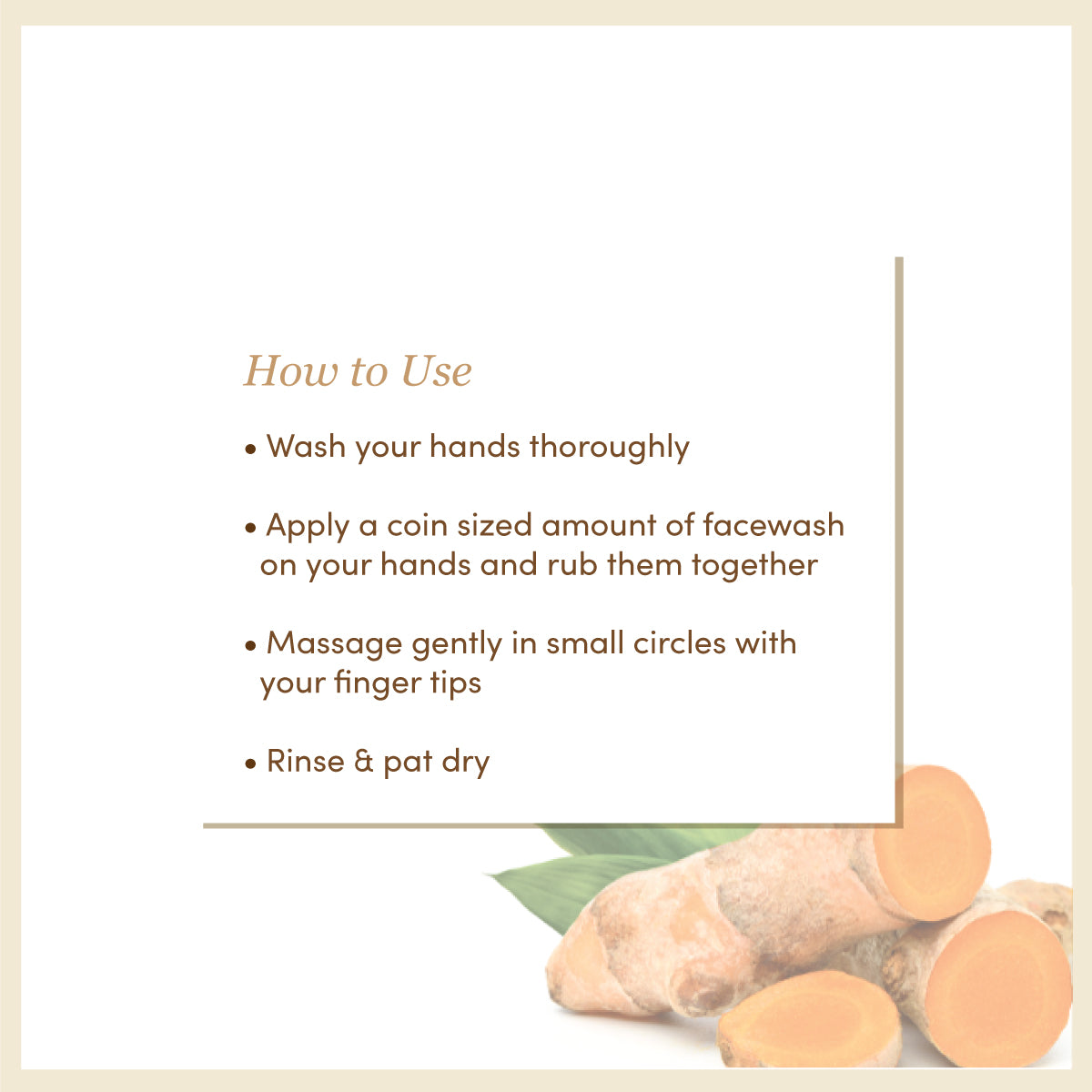 How to Use

• Wash your hands thoroughly

• Apply a coin sized amount of facewash on your hands and rub them together

• Massage gently in small circles with your finger tips

• Rinse & pat dry