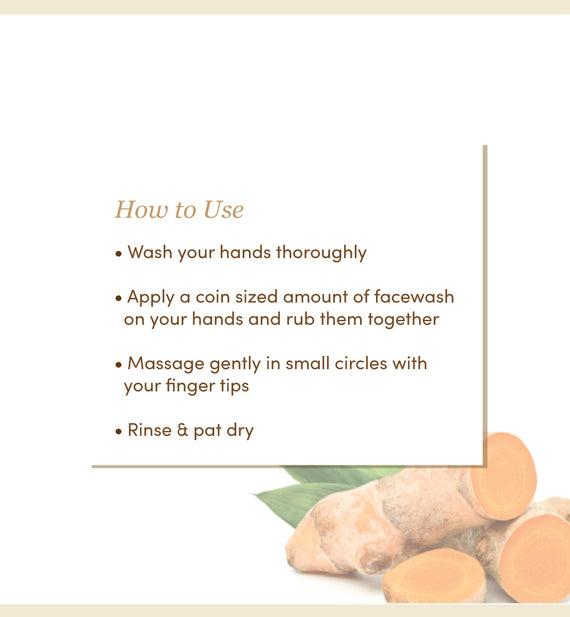 How to Use

• Wash your hands thoroughly

• Apply a coin sized amount of facewash on your hands and rub them together

• Massage gently in small circles with your finger tips

• Rinse & pat dry