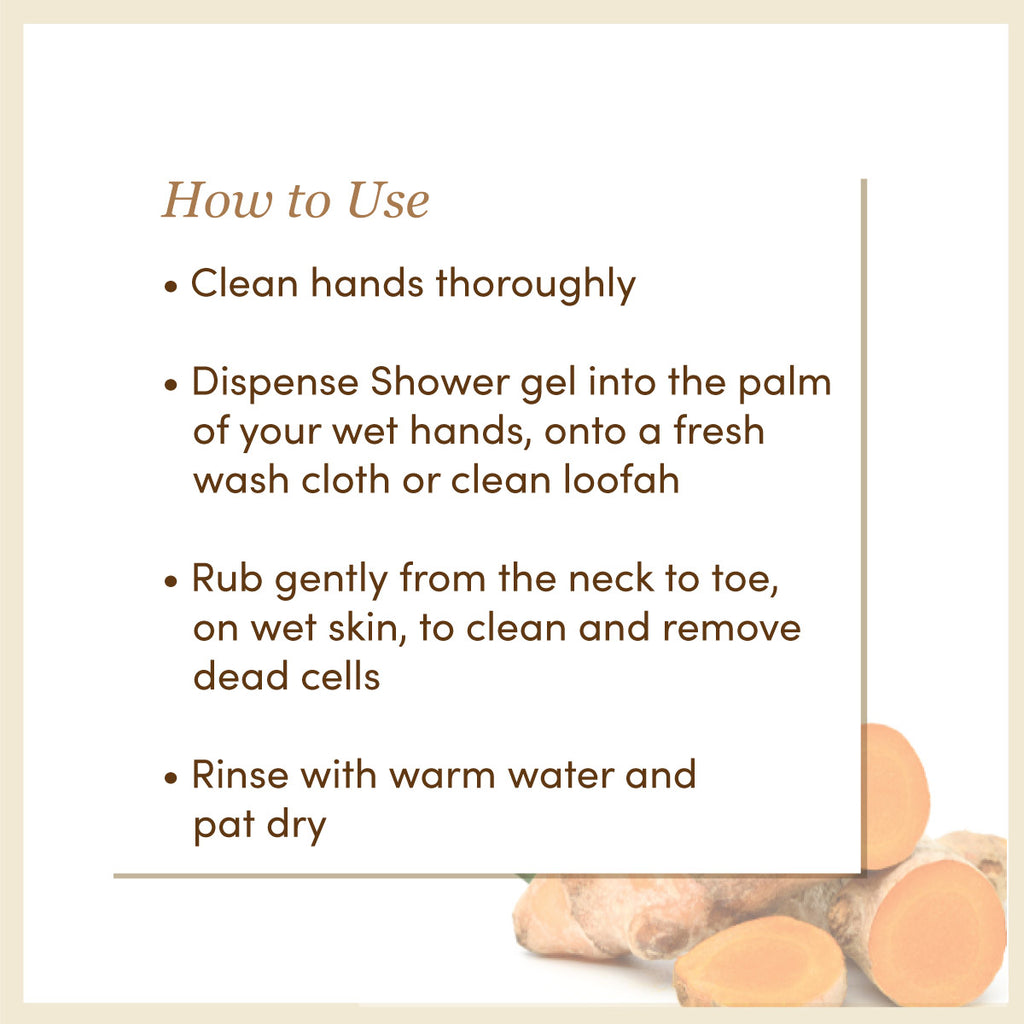 How to Use

• Clean hands thoroughly

• Dispense Shower gel into the palm of your wet hands, onto a fresh wash cloth or clean loofah

• Rub gently from the neck to toe, on wet skin, to clean and remove dead cells

• Rinse with warm water and pat dry