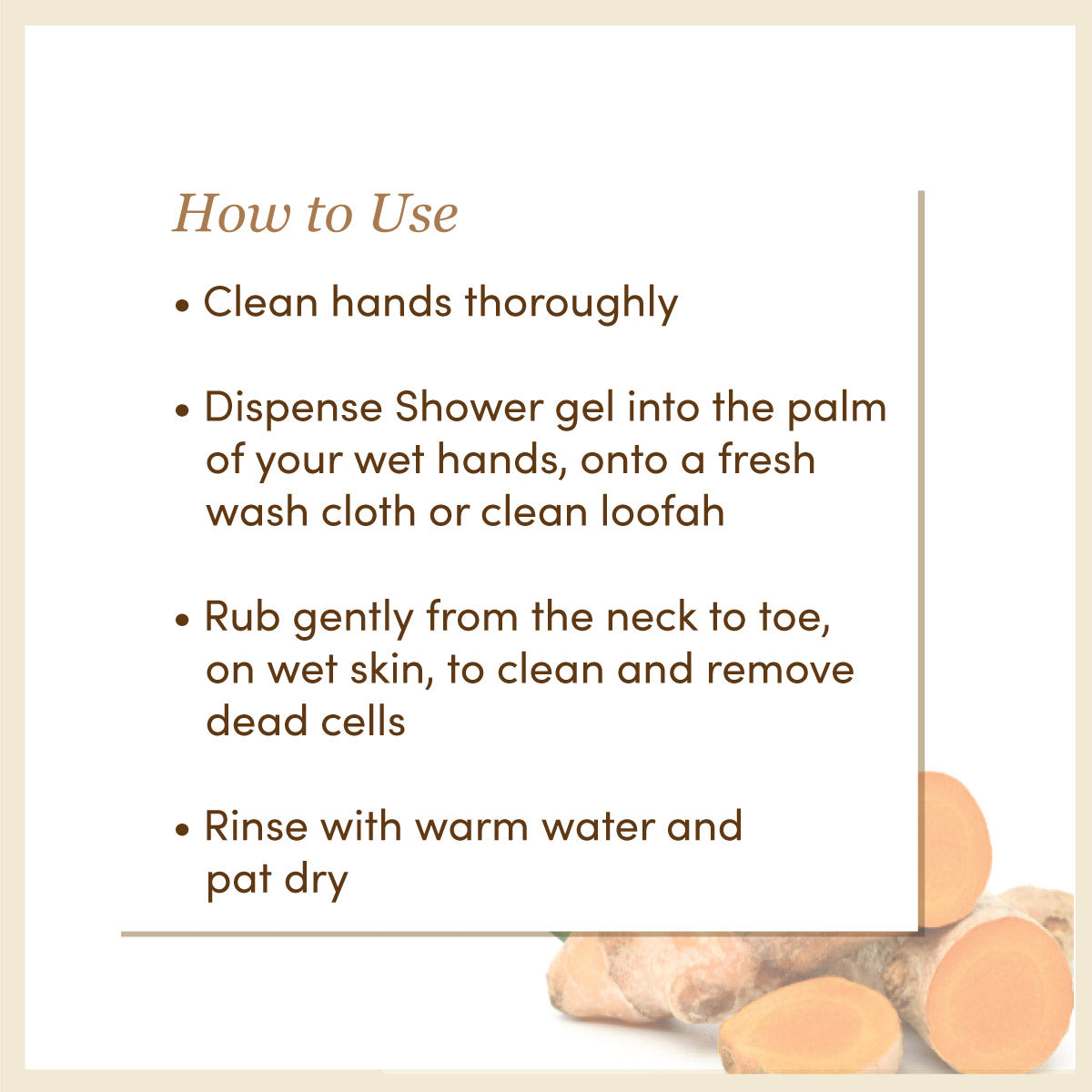 How to Use

• Clean hands thoroughly

• Dispense Shower gel into the palm of your wet hands, onto a fresh wash cloth or clean loofah

• Rub gently from the neck to toe, on wet skin, to clean and remove dead cells

• Rinse with warm water and pat dry