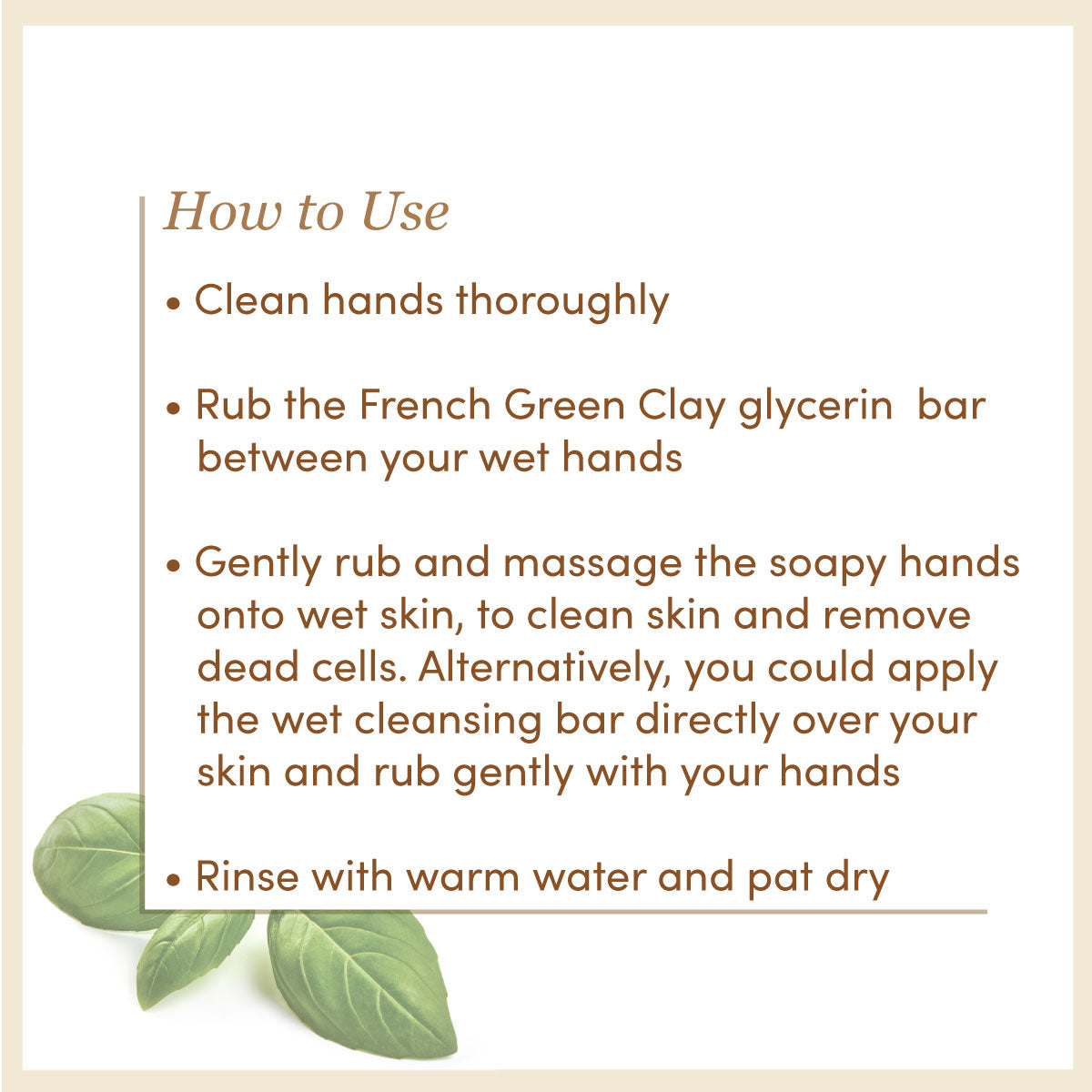 How to Use

• Clean hands thoroughly

• Rub the French Green Clay glycerin  bar between your wet hands

• Gently rub and massage the soapy hands onto wet skin, to clean skin and remove dead cells. Alternatively, you could apply the wet cleansing bar directly over your skin and rub gently with your hands

• Rinse with warm water and pat dry