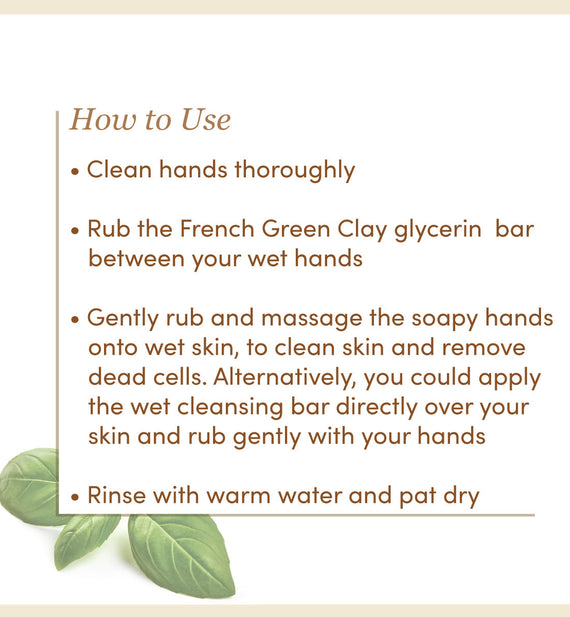 How to Use

• Clean hands thoroughly

• Rub the French Green Clay glycerin bar between your wet hands

• Gently rub and massage the soapy hands onto wet skin, to clean skin and remove dead cells. Alternatively, you could apply the wet cleansing bar directly over your skin and rub gently with your hands

• Rinse with warm water and pat dry