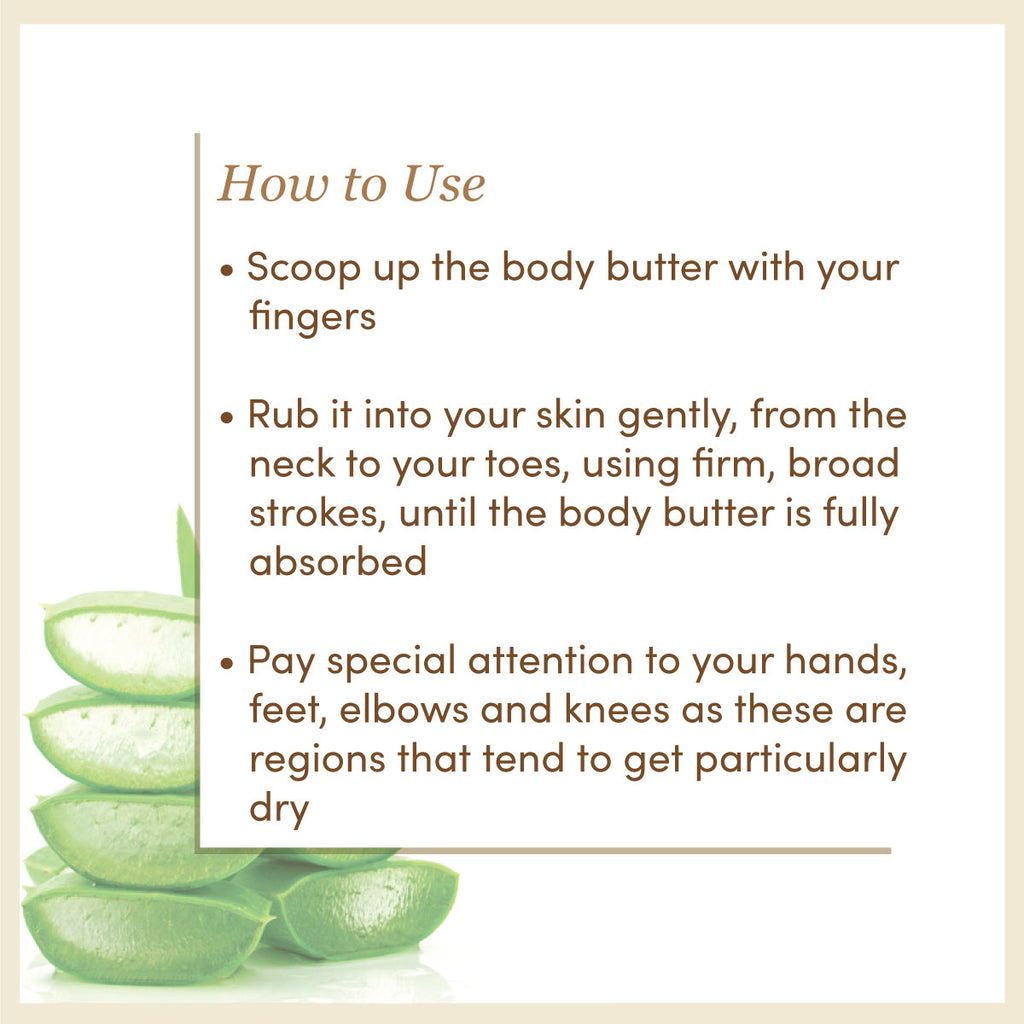 How to Use

• Scoop up the body butter with your fingers

• Rub it into your skin gently, from the neck to your toes, using firm, broad strokes, until the body butter is fully absorbed

• Pay special attention to your hands, feet, elbows and knees as these are regions that tend to get particularly dry