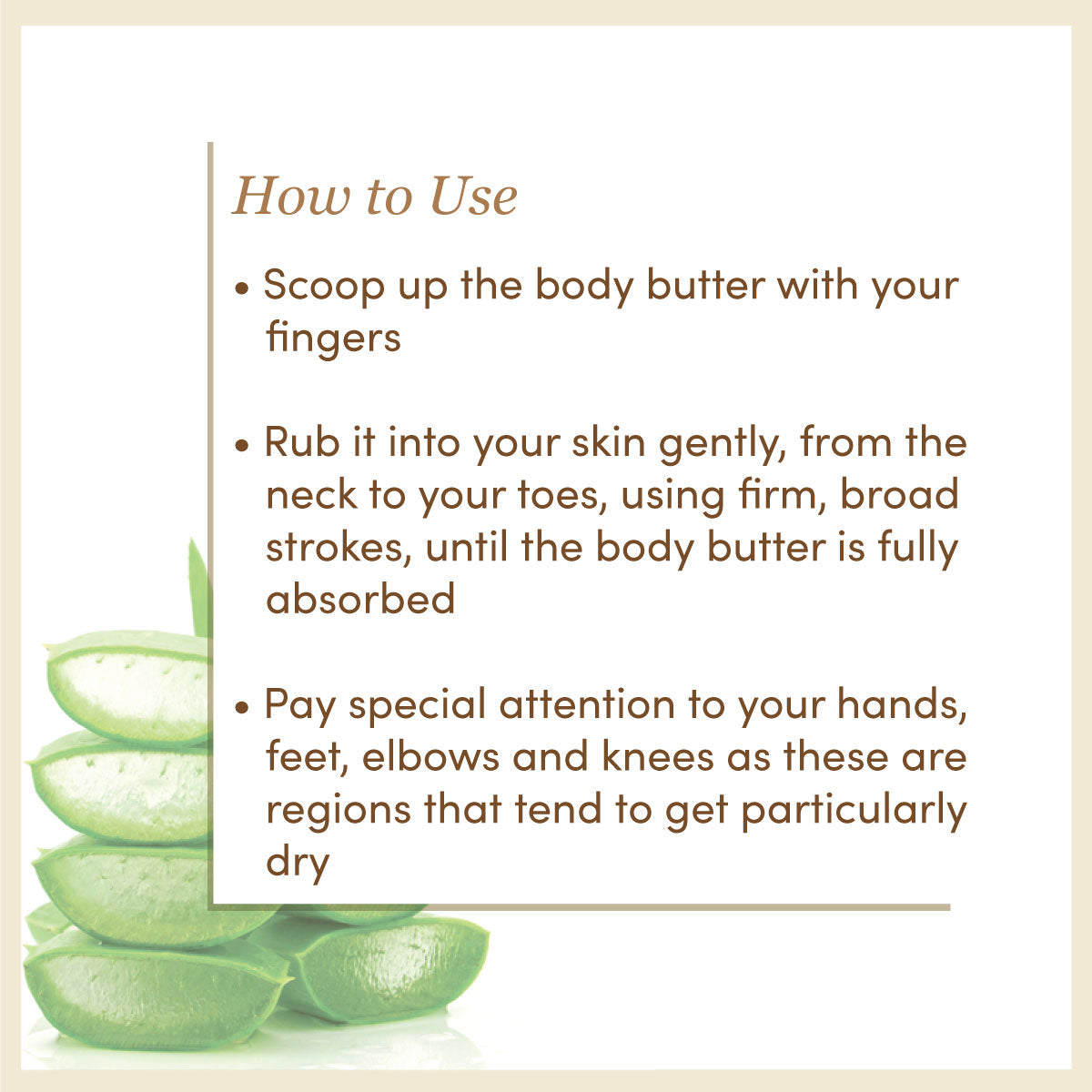 How to Use

• Scoop up the body butter with your fingers

• Rub it into your skin gently, from the neck to your toes, using firm, broad strokes, until the body butter is fully absorbed

• Pay special attention to your hands, feet, elbows and knees as these are regions that tend to get particularly dry