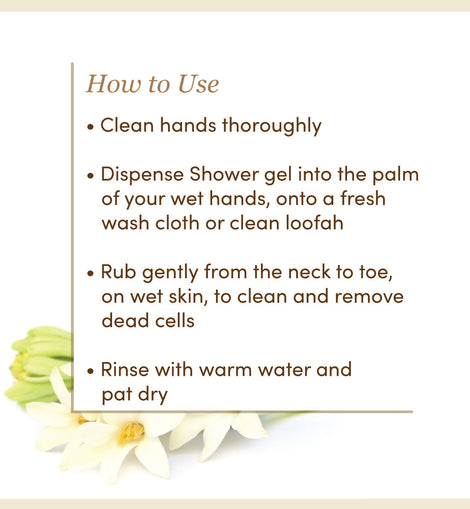 How to Use

• Clean hands thoroughly

• Dispense Shower gel into the palm of your wet hands, onto a fresh wash cloth or clean loofah

• Rub gently from the neck to toe, on wet skin, to clean and remove dead cells

• Rinse with warm water and pat dry